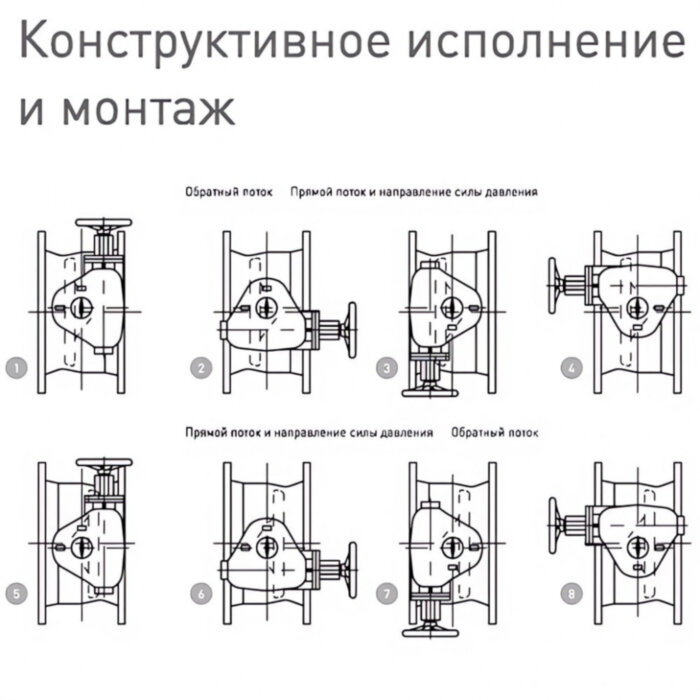 Конструктивное исполнение и монтаж

Обратный поток Прямой поток и направление силы давления

1 2 3 4

Прямой поток и направление силы давления Обратный поток

5 6 7 8