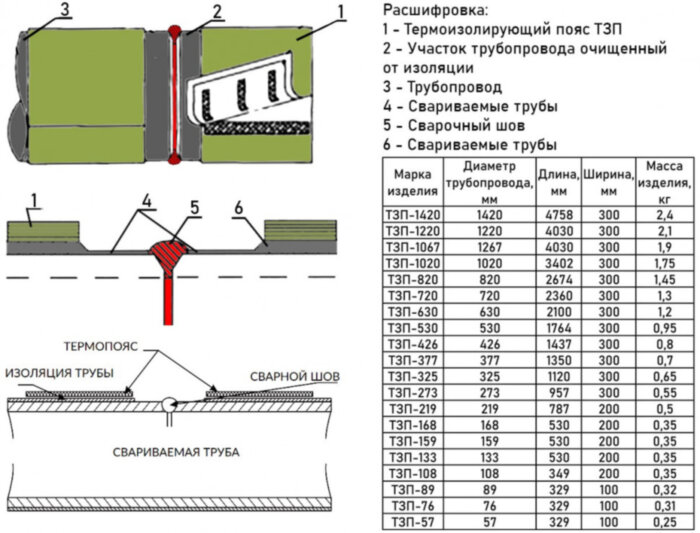 3
2
1

1
4
5
6

ТЕРМОПОЯС
ИЗОЛЯЦИЯ ТРУБЫ
СВАРНОЙ ШОВ
СВАРИВАЕМАЯ ТРУБА

Расшифровка:
1 - Термоизолирующий пояс ТЗП
2 - Участок трубопровода очищенный от изоляции
3 - Трубопровод
4 - Свариваемые трубы
5 - Сварочный шов
6 - Свариваемые трубы

| Марка изделия | Диаметр трубопровода, мм | Длина, мм | Ширина, мм | Масса изделия, кг |
|---|---|---|---|---|
| ТЗП-1420 | 1420 | 4758 | 300 | 2,4 |
| ТЗП-1220 | 1220 | 4030 | 300 | 2,1 |
| ТЗП-1067 | 1267 | 4030 | 300 | 1,9 |
| ТЗП-1020 | 1020 | 3402 | 300 | 1,75 |
| ТЗП-820 | 820 | 2674 | 300 | 1,45 |
| ТЗП-720 | 720 | 2360 | 300 | 1,3 |
| ТЗП-630 | 630 | 2100 | 300 | 1,2 |
| ТЗП-530 | 530 | 1764 | 300 | 0,95 |
| ТЗП-426 | 426 | 1437 | 300 | 0,8 |
| ТЗП-377 | 377 | 1350 | 300 | 0,7 |
| ТЗП-325 | 325 | 1120 | 300 | 0,65 |
| ТЗП-273 | 273 | 957 | 300 | 0,55 |
| ТЗП-219 | 219 | 787 | 200 | 0,5 |
| ТЗП-168 | 168 | 530 | 200 | 0,35 |
| ТЗП-159 | 159 | 530 | 200 | 0,35 |
| ТЗП-133 | 133 | 530 | 200 | 0,35 |
| ТЗП-108 | 108 | 349 | 200 | 0,35 |
| ТЗП-89 | 89 | 329 | 100 | 0,32 |
| ТЗП-76 | 76 | 329 | 100 | 0,31 |
| ТЗП-57 | 57 | 329 | 100 | 0,25 |