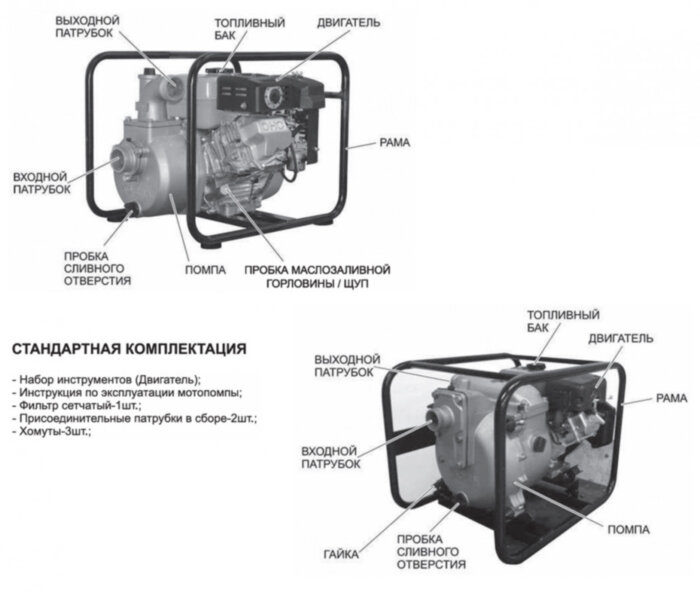 ВЫХОДНОЙ ПАТРУБОК

ТОПЛИВНЫЙ БАК

ДВИГАТЕЛЬ

РАМА

ВХОДНОЙ ПАТРУБОК

ПРОБКА СЛИВНОГО ОТВЕРСТИЯ

ПОМПА

ПРОБКА МАСЛОЗАЛИВНОЙ ГОРЛОВИНЫ / ЩУП

СТАНДАРТНАЯ КОМПЛЕКТАЦИЯ

- Набор инструментов (Двигатель);
- Инструкция по эксплуатации мотопомпы;
- Фильтр сетчатый-1шт.;
- Присоединительные патрубки в сборе-2шт.;
- Хомуты-3шт.;

ТОПЛИВНЫЙ БАК

ДВИГАТЕЛЬ

ВЫХОДНОЙ ПАТРУБОК

РАМА

ВХОДНОЙ ПАТРУБОК

ПОМПА

ГАЙКА

ПРОБКА СЛИВНОГО ОТВЕРСТИЯ