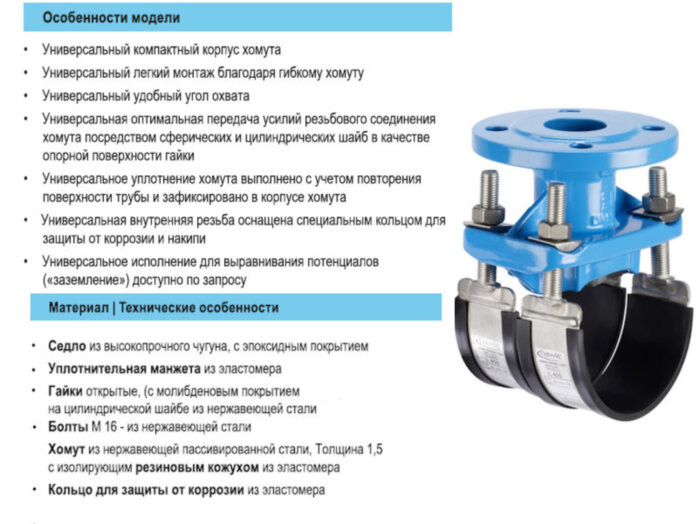 Особенности модели

• Универсальный компактный корпус хомута
• Универсальный легкий монтаж благодаря гибкому хомуту
• Универсальный удобный угол охвата
• Универсальная оптимальная передача усилий резьбового соединения хомута посредством сферических и цилиндрических шайб в качестве опорной поверхности гайки
• Универсальное уплотнение хомута выполнено с учетом повторения поверхности трубы и зафиксировано в корпусе хомута
• Универсальная внутренняя резьба оснащена специальным кольцом для защиты от коррозии и накипи
• Универсальное исполнение для выравнивания потенциалов («заземление») доступно по запросу

Материал | Технические особенности

• Седло из высокопрочного чугуна, с эпоксидным покрытием
• Уплотнительная манжета из эластомера
• Гайки открытые, (с молибденовым покрытием на цилиндрической шайбе из нержавеющей стали
• Болты М 16 - из нержавеющей стали
Хомут из нержавеющей пассивированной стали, Толщина 1,5 с изолирующим резиновым кожухом из эластомера
• Кольцо для защиты от коррозии из эластомера