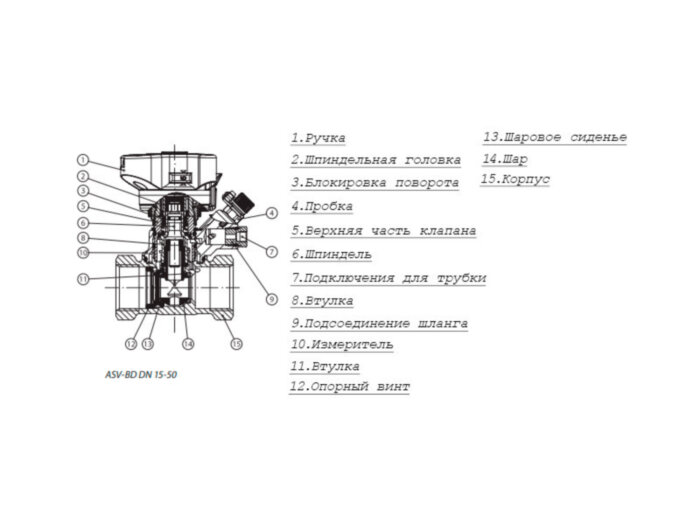 1
2
3
5
6
8
10
11
4
7
9
12
13
14
15

ASV-BD DN 15-50

1.Ручка
2.Шпиндельная головка
3.Блокировка поворота
4.Пробка
5.Верхняя часть клапана
6.Шпиндель
7.Подключения для трубки
8.Втулка
9.Подсоединение шланга
10.Измеритель
11.Втулка
12.Опорный винт

13.Шаровое сиденье
14.Шар
15.Корпус