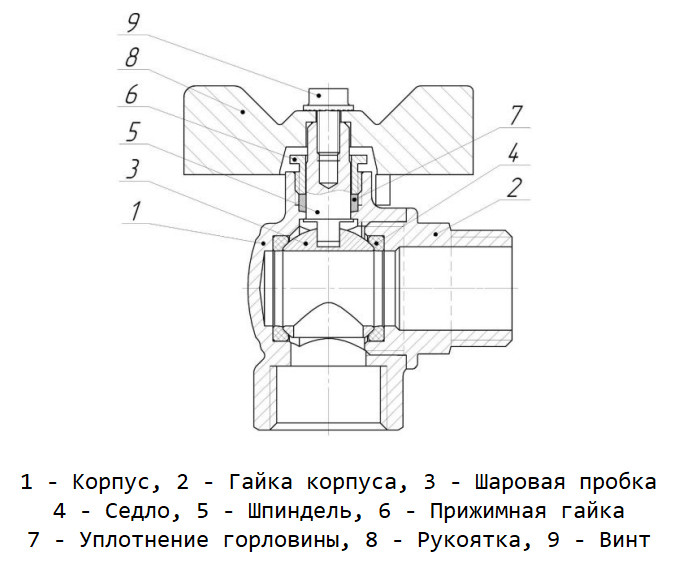 9
8
6
5
3
1
7
4
2

1 - Корпус, 2 - Гайка корпуса, 3 - Шаровая пробка
4 - Седло, 5 - Шпиндель, 6 - Прижимная гайка
7 - Уплотнение горловины, 8 - Рукоятка, 9 - Винт