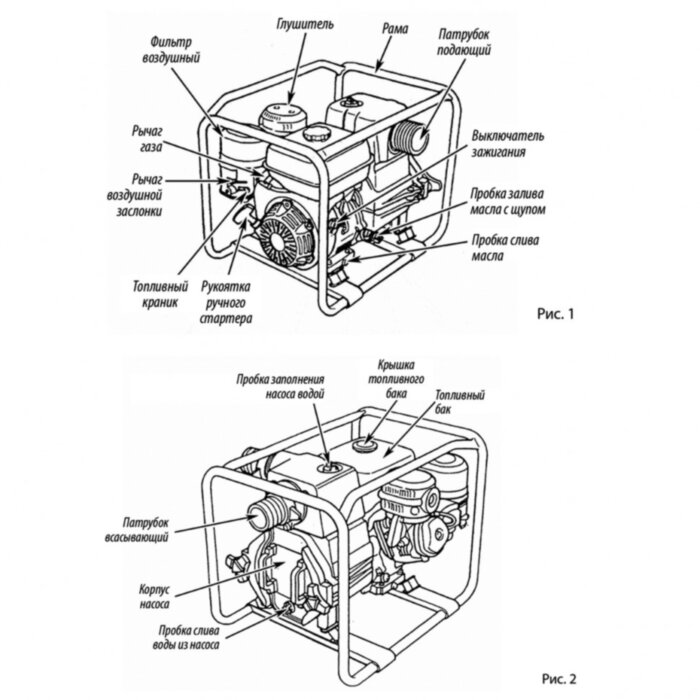 Фильтр воздушный

Глушитель

Рама

Патрубок подающий

Рычаг газа

Рычаг воздушной заслонки

Выключатель зажигания

Пробка залива масла с щупом

Пробка слива масла

Топливный краник

Рукоятка ручного стартера

Рис. 1

Пробка заполнения насоса водой

Крышка топливного бака

Топливный бак

Патрубок всасывающий

Корпус насоса

Пробка слива воды из насоса

Рис. 2