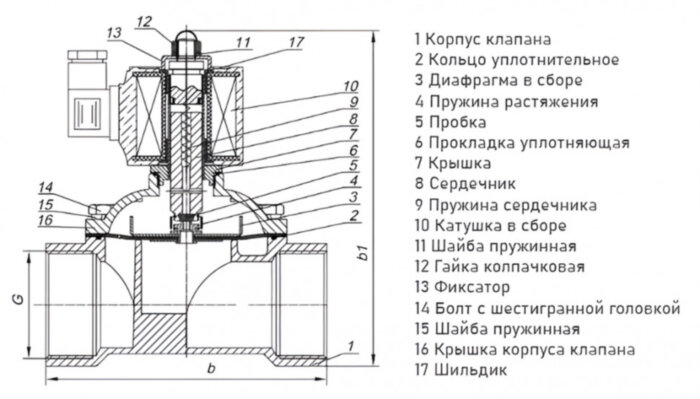 12
13
11
17
10
9
8
7
6
5
4
3
2
14
15
16
G
b1
1
b

1 Корпус клапана
2 Кольцо уплотнительное
3 Диафрагма в сборе
4 Пружина растяжения
5 Пробка
6 Прокладка уплотняющая
7 Крышка
8 Сердечник
9 Пружина сердечника
10 Катушка в сборе
11 Шайба пружинная
12 Гайка колпачковая
13 Фиксатор
14 Болт с шестигранной головкой
15 Шайба пружинная
16 Крышка корпуса клапана
17 Шильдик