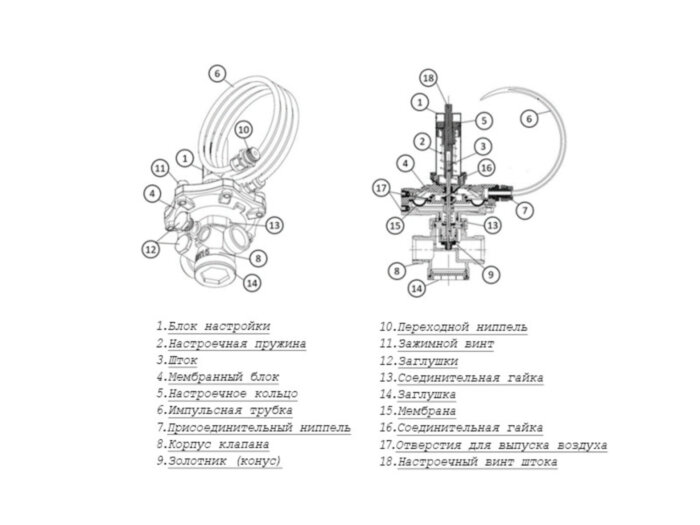 6
10
1
11
4
13
12
8
14

18
1
5
6
2
3
4
16
17
7
15
13
8
9
14

1.Блок настройки
2.Настроечная пружина
3.Шток
4.Мембранный блок
5.Настроечное кольцо
6.Импульсная трубка
7.Присоединительный ниппель
8.Корпус клапана
9.Золотник (конус)

10.Переходной ниппель
11.Зажимной винт
12.Заглушки
13.Соединительная гайка
14.Заглушка
15.Мембрана
16.Соединительная гайка
17.Отверстия для выпуска воздуха
18.Настроечный винт штока