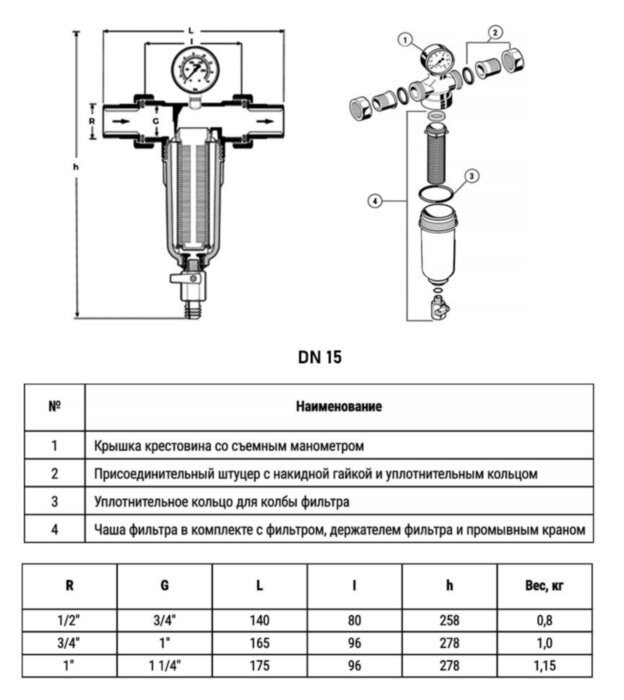 L
l
R
G
h

1
2
3
4

DN 15

| № | Наименование |
|---|---|
| 1 | Крышка крестовина со съемным манометром |
| 2 | Присоединительный штуцер с накидной гайкой и уплотнительным кольцом |
| 3 | Уплотнительное кольцо для колбы фильтра |
| 4 | Чаша фильтра в комплекте с фильтром, держателем фильтра и промывным краном |

| R | G | L | l | h | Вес, кг |
|---|---|---|---|---|---|
| 1/2" | 3/4" | 140 | 80 | 258 | 0,8 |
| 3/4" | 1" | 165 | 96 | 278 | 1,0 |
| 1" | 1 1/4" | 175 | 96 | 278 | 1,15 |