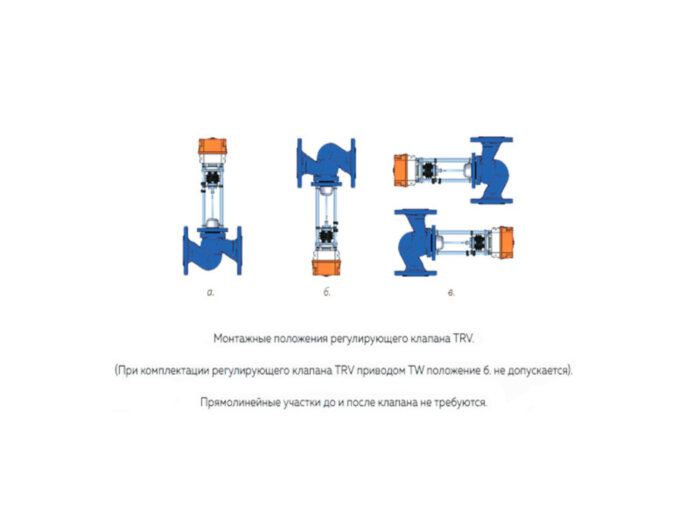 а.

б.

в.

Монтажные положения регулирующего клапана TRV.

(При комплектации регулирующего клапана TRV приводом TW положение б. не допускается).

Прямолинейные участки до и после клапана не требуются.