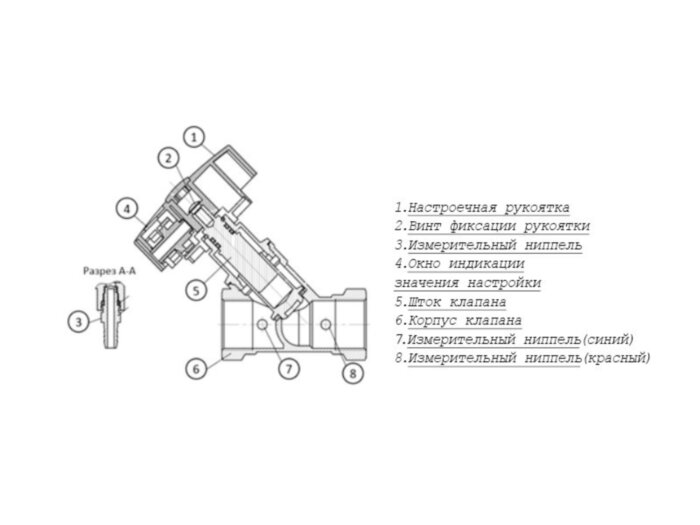 1
2
4
Разрез А-А
3
5
6
7
8

1.Настроечная рукоятка
2.Винт фиксации рукоятки
3.Измерительный ниппель
4.Окно индикации значения настройки
5.Шток клапана
6.Корпус клапана
7.Измерительный ниппель(синий)
8.Измерительный ниппель(красный)