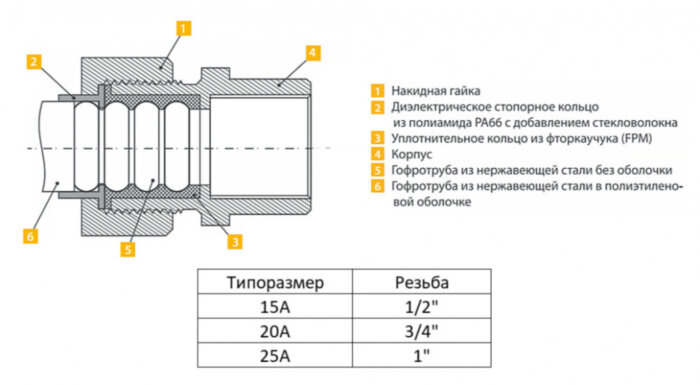 1
2
4
6
5
3

1 Накидная гайка
2 Диэлектрическое стопорное кольцо из полиамида PA66 с добавлением стекловолокна
3 Уплотнительное кольцо из фторкаучука (FPM)
4 Корпус
5 Гофротруба из нержавеющей стали без оболочки
6 Гофротруба из нержавеющей стали в полиэтиленовой оболочке

| Типоразмер | Резьба |
|---|---|
| 15A | 1/2" |
| 20A | 3/4" |
| 25A | 1" |