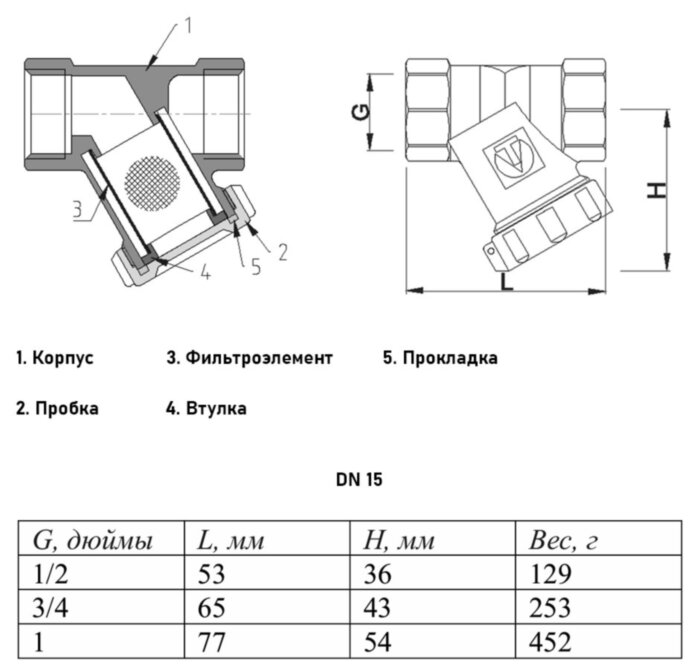 1

3

4

5

2

G

H

L

1. Корпус

3. Фильтроэлемент

5. Прокладка

2. Пробка

4. Втулка

DN 15

| G, дюймы | L, мм | H, мм | Вес, г |
|---|---|---|---|
| 1/2 | 53 | 36 | 129 |
| 3/4 | 65 | 43 | 253 |
| 1 | 77 | 54 | 452 |