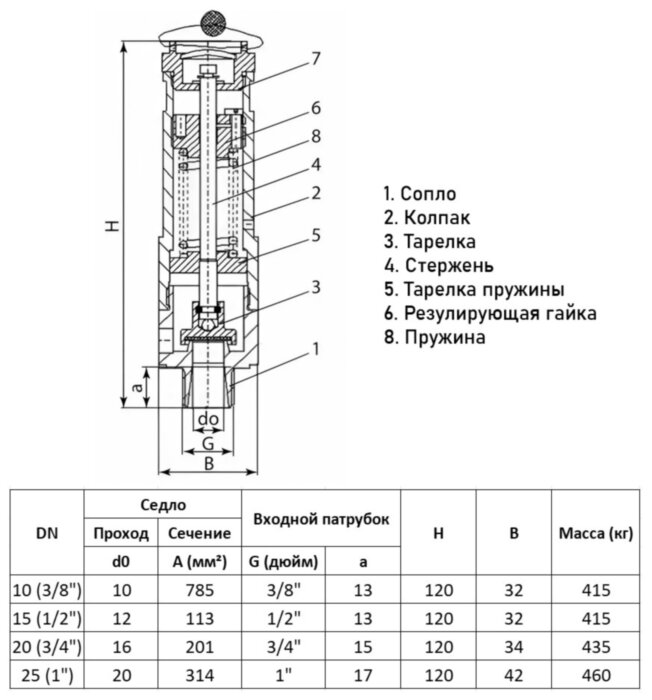 7
6
8
4
2
5
3
1
H
a
do
G
B

1. Сопло
2. Колпак
3. Тарелка
4. Стержень
5. Тарелка пружины
6. Резулирующая гайка
8. Пружина

| DN | Седло | | Входной патрубок | | H | B | Масса (кг) |
|---|---|---|---|---|---|---|---|
| | Проход | Сечение | | | | | |
| | d0 | A (мм²) | G (дюйм) | a | | | |
| 10 (3/8") | 10 | 785 | 3/8" | 13 | 120 | 32 | 415 |
| 15 (1/2") | 12 | 113 | 1/2" | 13 | 120 | 32 | 415 |
| 20 (3/4") | 16 | 201 | 3/4" | 15 | 120 | 34 | 435 |
| 25 (1") | 20 | 314 | 1" | 17 | 120 | 42 | 460 |