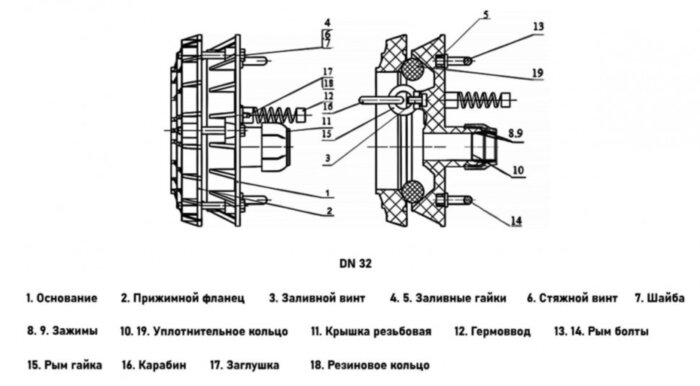 4
6
7
17
18
12
16
11
15
1
2
5
13
19
3
8.9
10
14

DN 32

1. Основание 2. Прижимной фланец 3. Заливной винт 4. 5. Заливные гайки 6. Стяжной винт 7. Шайба

8. 9. Зажимы 10. 19. Уплотнительное кольцо 11. Крышка резьбовая 12. Гермоввод 13. 14. Рым болты

15. Рым гайка 16. Карабин 17. Заглушка 18. Резиновое кольцо