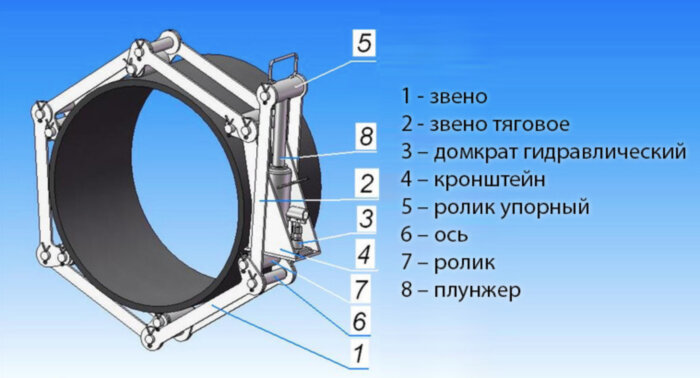 5
8
2
3
4
7
6
1

1 - звено
2 - звено тяговое
3 – домкрат гидравлический
4 – кронштейн
5 – ролик упорный
6 – ось
7 – ролик
8 – плунжер