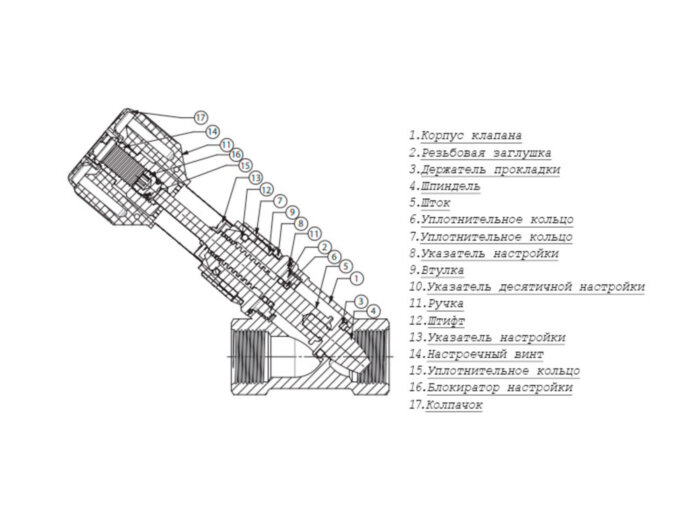 17
14
11
16
15
13
12
7
9
8
11
2
6
5
1
3
4

1.Корпус клапана
2.Резьбовая заглушка
3.Держатель прокладки
4.Шпиндель
5.Шток
6.Уплотнительное кольцо
7.Уплотнительное кольцо
8.Указатель настройки
9.Втулка
10.Указатель десятичной настройки
11.Ручка
12.Штифт
13.Указатель настройки
14.Настроечный винт
15.Уплотнительное кольцо
16.Блокиратор настройки
17.Колпачок