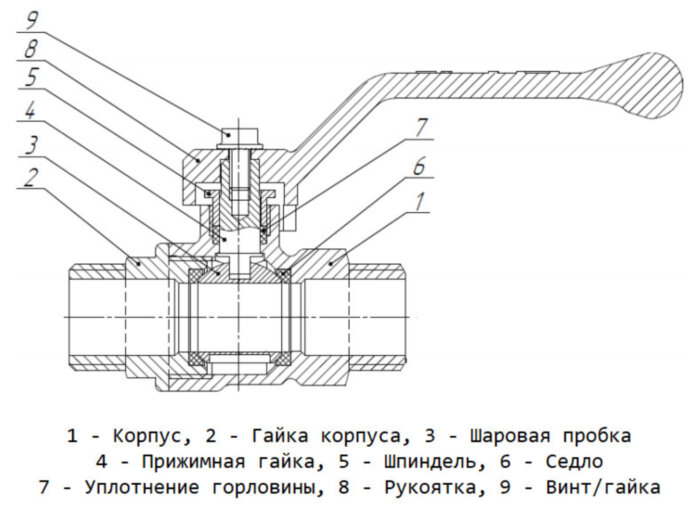 9
8
5
4
3
2
7
6
1

1 - Корпус, 2 - Гайка корпуса, 3 - Шаровая пробка
4 - Прижимная гайка, 5 - Шпиндель, 6 - Седло
7 - Уплотнение горловины, 8 - Рукоятка, 9 - Винт/гайка