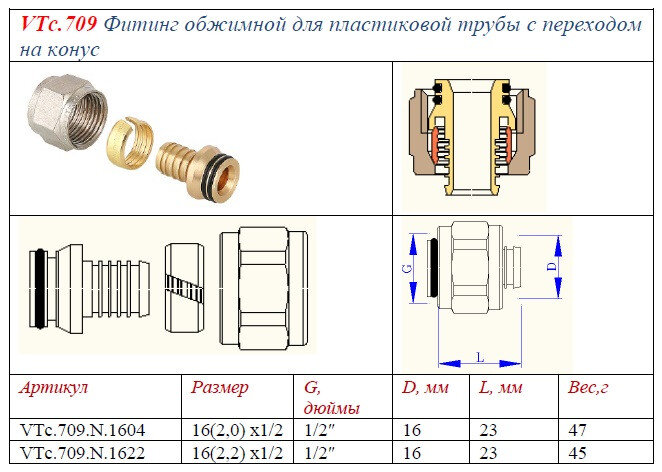 VTc.709 Фитинг обжимной для пластиковой трубы с переходом на конус

G

D

L

| Артикул | Размер | G, дюймы | D, мм | L, мм | Вес,г |
|---|---|---|---|---|---|
| VTc.709.N.1604 | 16(2,0) x1/2 | 1/2" | 16 | 23 | 47 |
| VTc.709.N.1622 | 16(2,2) x1/2 | 1/2" | 16 | 23 | 45 |