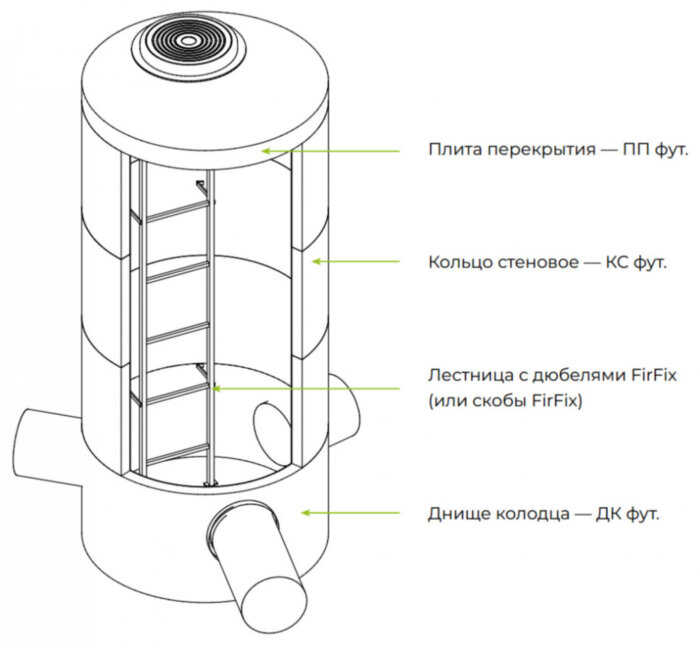 Плита перекрытия — ПП фут.

Кольцо стеновое — КС фут.

Лестница с дюбелями FirFix (или скобы FirFix)

Днище колодца — ДК фут.