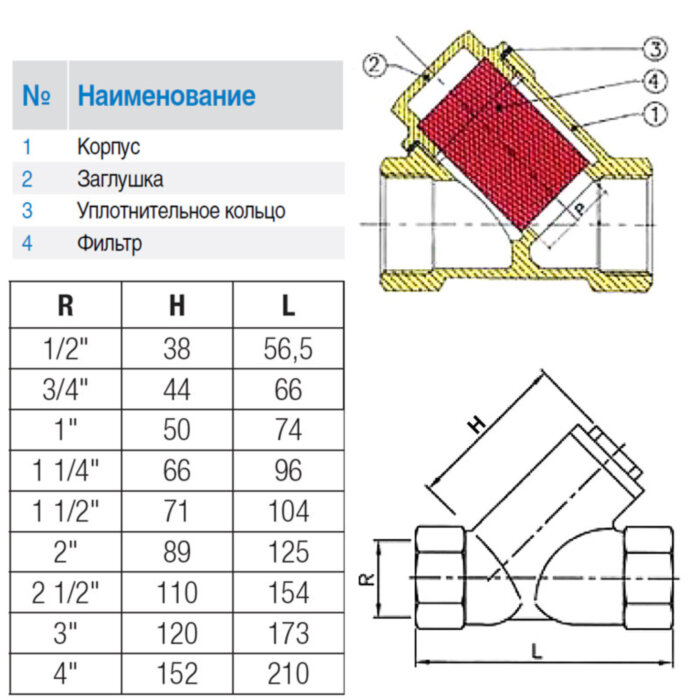 | № | Наименование |
|---|---|
| 1 | Корпус |
| 2 | Заглушка |
| 3 | Уплотнительное кольцо |
| 4 | Фильтр |

| R | H | L |
|---|---|---|
| 1/2" | 38 | 56,5 |
| 3/4" | 44 | 66 |
| 1" | 50 | 74 |
| 1 1/4" | 66 | 96 |
| 1 1/2" | 71 | 104 |
| 2" | 89 | 125 |
| 2 1/2" | 110 | 154 |
| 3" | 120 | 173 |
| 4" | 152 | 210 |

2
3
4
1
P
H
R
L