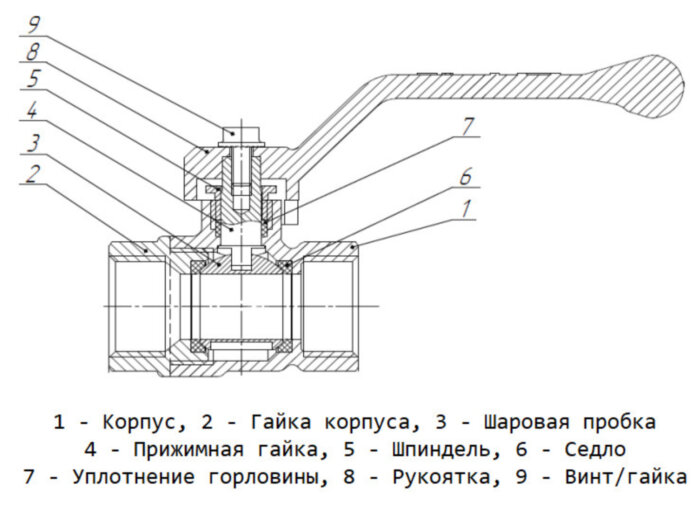 9
8
5
4
3
2
7
6
1

1 - Корпус, 2 - Гайка корпуса, 3 - Шаровая пробка
4 - Прижимная гайка, 5 - Шпиндель, 6 - Седло
7 - Уплотнение горловины, 8 - Рукоятка, 9 - Винт/гайка