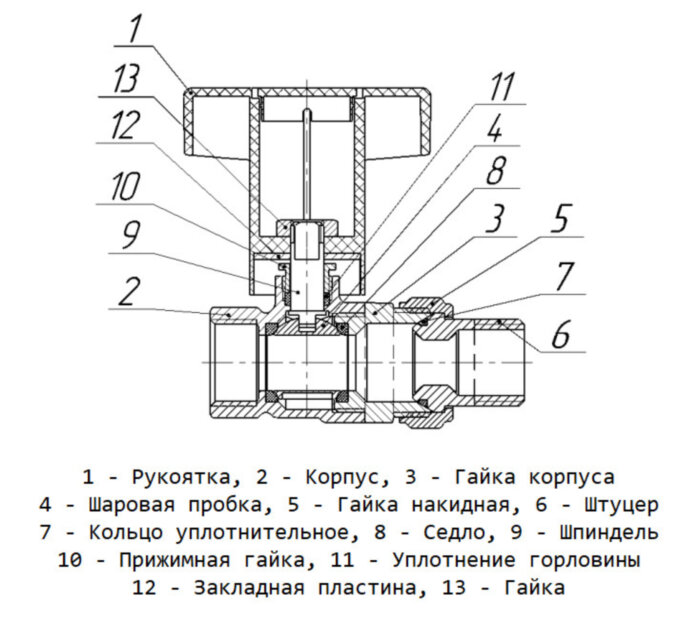 1
13
12
10
9
2
11
4
8
3
5
7
6

1 - Рукоятка, 2 - Корпус, 3 - Гайка корпуса
4 - Шаровая пробка, 5 - Гайка накидная, 6 - Штуцер
7 - Кольцо уплотнительное, 8 - Седло, 9 - Шпиндель
10 - Прижимная гайка, 11 - Уплотнение горловины
12 - Закладная пластина, 13 - Гайка