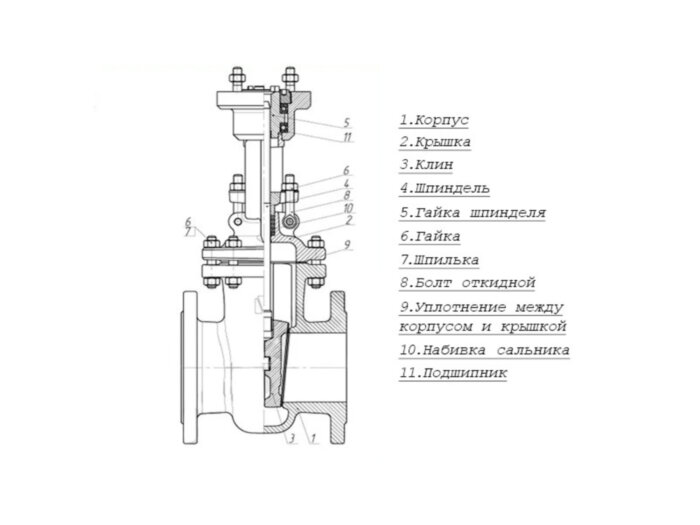 5
11
6
4
8
10
2
6
7
9
3
1

1.Корпус
2.Крышка
3.Клин
4.Шпиндель
5.Гайка шпинделя
6.Гайка
7.Шпилька
8.Болт откидной
9.Уплотнение между корпусом и крышкой
10.Набивка сальника
11.Подшипник