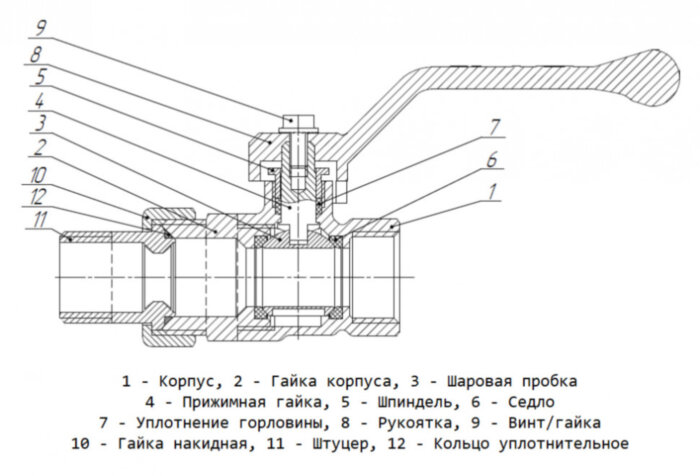 9
8
5
4
3
2
10
12
11
7
6
1

1 - Корпус, 2 - Гайка корпуса, 3 - Шаровая пробка
4 - Прижимная гайка, 5 - Шпиндель, 6 - Седло
7 - Уплотнение горловины, 8 - Рукоятка, 9 - Винт/гайка
10 - Гайка накидная, 11 - Штуцер, 12 - Кольцо уплотнительное