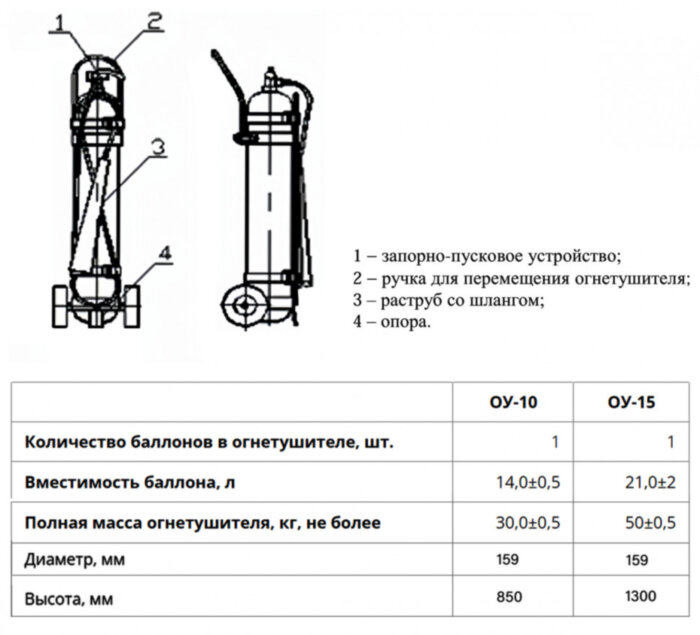 1
2
3
4

1 – запорно-пусковое устройство;
2 – ручка для перемещения огнетушителя;
3 – раструб со шлангом;
4 – опора.

| | ОУ-10 | ОУ-15 |
|---|---|---|
| Количество баллонов в огнетушителе, шт. | 1 | 1 |
| Вместимость баллона, л | 14,0±0,5 | 21,0±2 |
| Полная масса огнетушителя, кг, не более | 30,0±0,5 | 50±0,5 |
| Диаметр, мм | 159 | 159 |
| Высота, мм | 850 | 1300 |