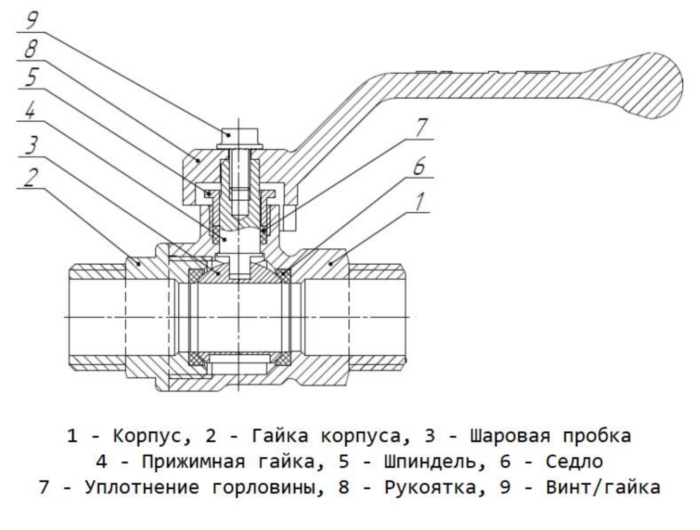 9
8
5
4
3
2
7
6
1

1 - Корпус, 2 - Гайка корпуса, 3 - Шаровая пробка
4 - Прижимная гайка, 5 - Шпиндель, 6 - Седло
7 - Уплотнение горловины, 8 - Рукоятка, 9 - Винт/гайка