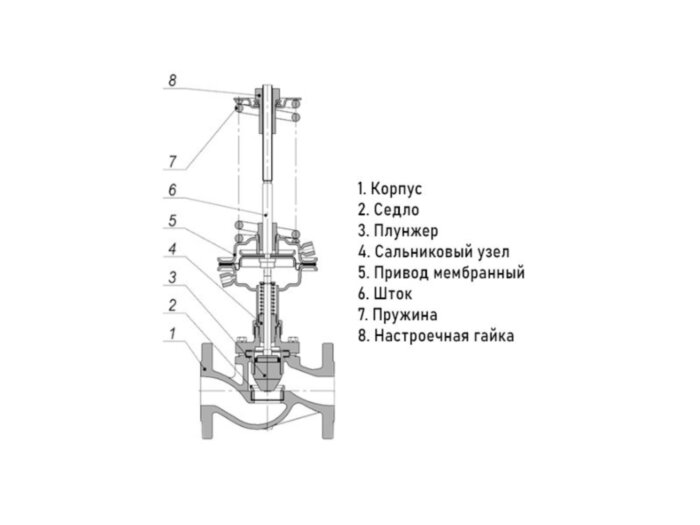 8
7
6
5
4
3
2
1

1. Корпус
2. Седло
3. Плунжер
4. Сальниковый узел
5. Привод мембранный
6. Шток
7. Пружина
8. Настроечная гайка