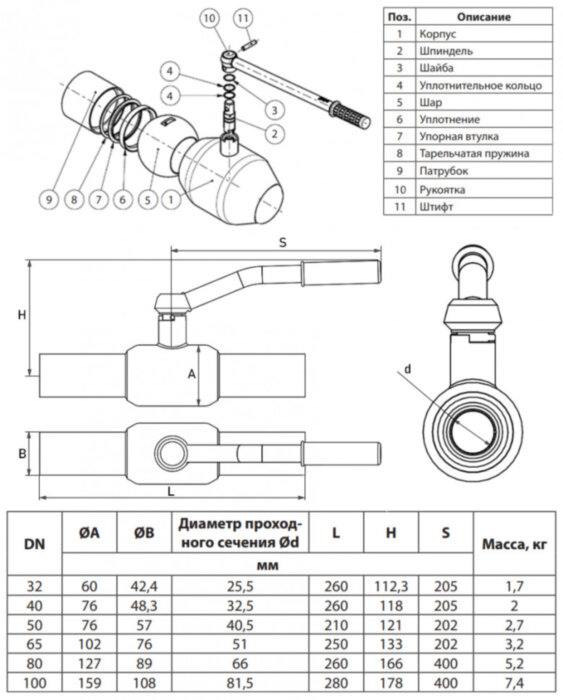 10
11
4
4
3
2
9
8
7
6
5
1

| Поз. | Описание |
|---|---|
| 1 | Корпус |
| 2 | Шпиндель |
| 3 | Шайба |
| 4 | Уплотнительное кольцо |
| 5 | Шар |
| 6 | Уплотнение |
| 7 | Упорная втулка |
| 8 | Тарельчатая пружина |
| 9 | Патрубок |
| 10 | Рукоятка |
| 11 | Штифт |

S
H
A
B
L
d

| DN | ØA | ØB | Диаметр проходного сечения Ød | L | H | S | Масса, кг |
|---|---|---|---|---|---|---|---|
| | мм | | | | | | |
| 32 | 60 | 42,4 | 25,5 | 260 | 112,3 | 205 | 1,7 |
| 40 | 76 | 48,3 | 32,5 | 260 | 118 | 205 | 2 |
| 50 | 76 | 57 | 40,5 | 210 | 121 | 202 | 2,7 |
| 65 | 102 | 76 | 51 | 250 | 133 | 202 | 3,2 |
| 80 | 127 | 89 | 66 | 260 | 166 | 400 | 5,2 |
| 100 | 159 | 108 | 81,5 | 280 | 178 | 400 | 7,4 |