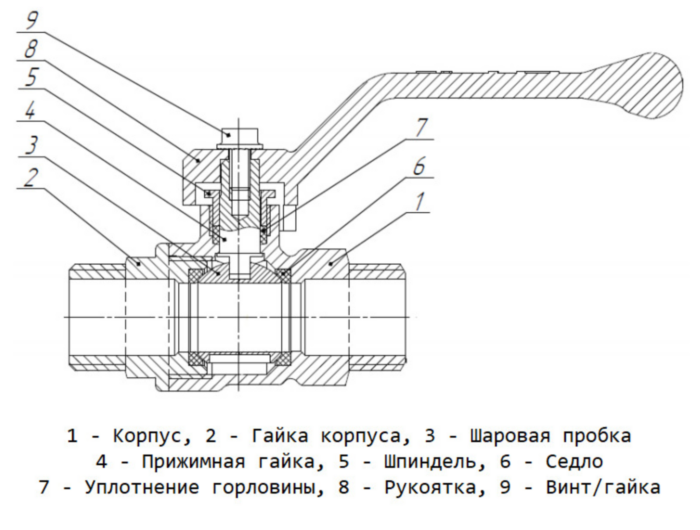 9
8
5
4
3
2
7
6
1

1 - Корпус, 2 - Гайка корпуса, 3 - Шаровая пробка
4 - Прижимная гайка, 5 - Шпиндель, 6 - Седло
7 - Уплотнение горловины, 8 - Рукоятка, 9 - Винт/гайка