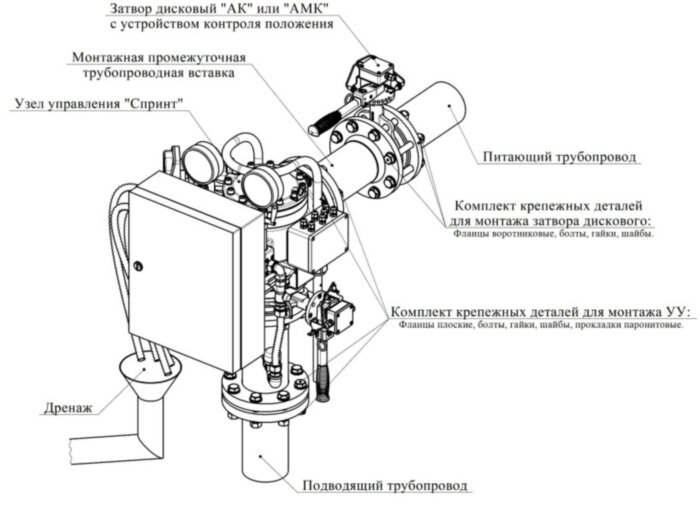 Затвор дисковый "АК" или "АМК"
с устройством контроля положения

Монтажная промежуточная
трубопроводная вставка

Узел управления "Спринт"

Питающий трубопровод

Комплект крепежных деталей
для монтажа затвора дискового:
Фланцы воротниковые, болты, гайки, шайбы.

Комплект крепежных деталей для монтажа УУ:
Фланцы плоские, болты, гайки, шайбы, прокладки паронитовые.

Дренаж

Подводящий трубопровод