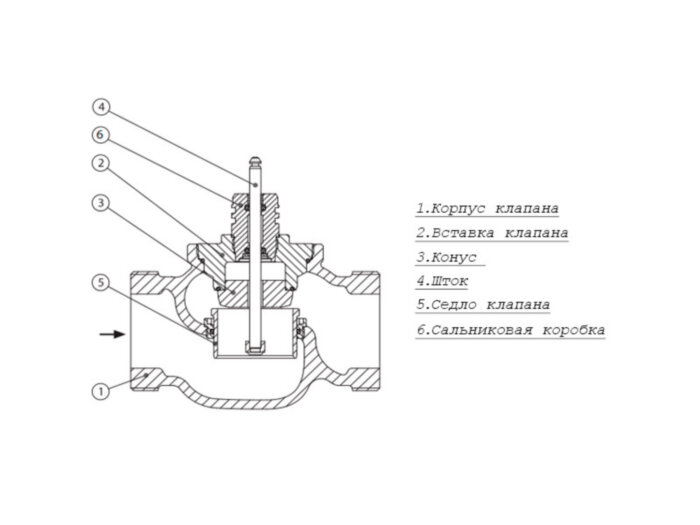 4
6
2
3
5
1

1.Корпус клапана
2.Вставка клапана
3.Конус
4.Шток
5.Седло клапана
6.Сальниковая коробка