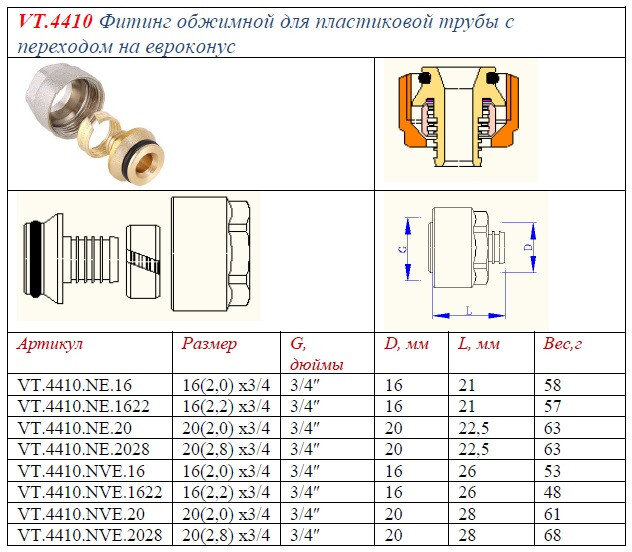 VT.4410 Фитинг обжимной для пластиковой трубы с переходом на евроконус

G
D
L

| Артикул | Размер | G, дюймы | D, мм | L, мм | Вес,г |
|---|---|---|---|---|---|
| VT.4410.NE.16 | 16(2,0) x3/4 | 3/4″ | 16 | 21 | 58 |
| VT.4410.NE.1622 | 16(2,2) x3/4 | 3/4″ | 16 | 21 | 57 |
| VT.4410.NE.20 | 20(2,0) x3/4 | 3/4″ | 20 | 22,5 | 63 |
| VT.4410.NE.2028 | 20(2,8) x3/4 | 3/4″ | 20 | 22,5 | 63 |
| VT.4410.NVE.16 | 16(2,0) x3/4 | 3/4″ | 16 | 26 | 53 |
| VT.4410.NVE.1622 | 16(2,2) x3/4 | 3/4″ | 16 | 26 | 48 |
| VT.4410.NVE.20 | 20(2,0) x3/4 | 3/4″ | 20 | 28 | 61 |
| VT.4410.NVE.2028 | 20(2,8) x3/4 | 3/4″ | 20 | 28 | 68 |