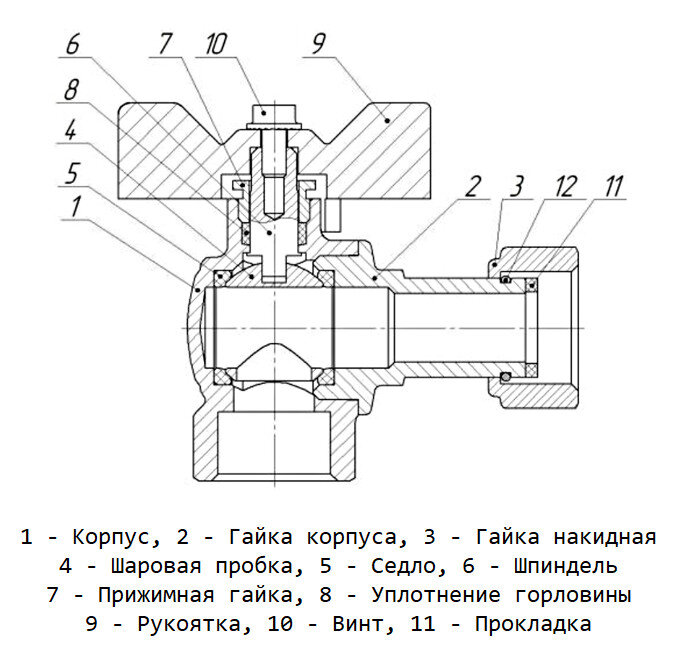 6
7
10
9
8
4
5
1
2
3
12
11

1 - Корпус, 2 - Гайка корпуса, 3 - Гайка накидная
4 - Шаровая пробка, 5 - Седло, 6 - Шпиндель
7 - Прижимная гайка, 8 - Уплотнение горловины
9 - Рукоятка, 10 - Винт, 11 - Прокладка