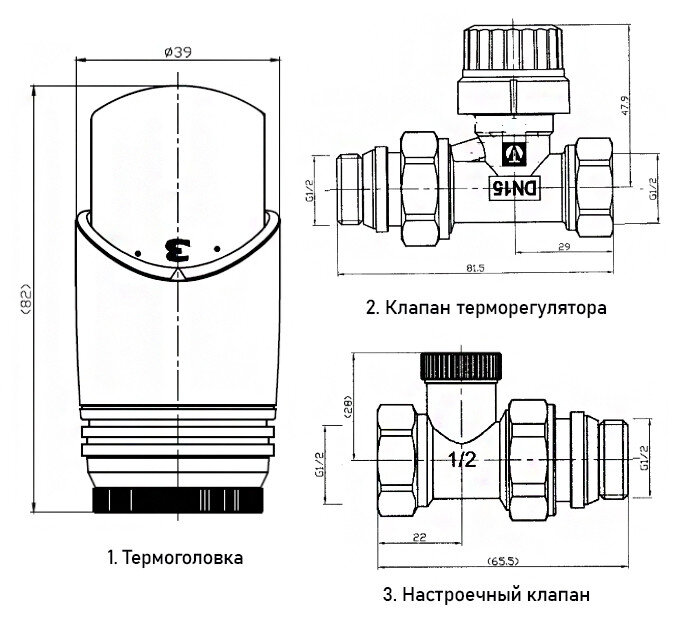 ø39

(82)

3

1. Термоголовка

47.9

G1/2

DN15

G1/2

29

81.5

2. Клапан терморегулятора

(28)

G1/2

1/2

G1/2

22

(65.5)

3. Настроечный клапан