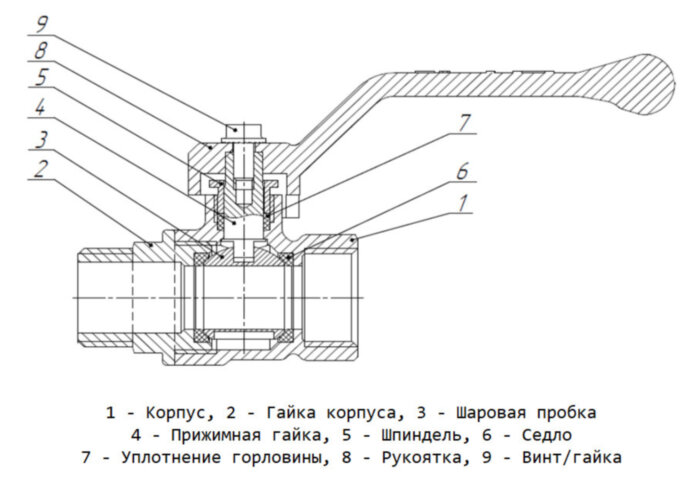 9
8
5
4
3
2
7
6
1

1 - Корпус, 2 - Гайка корпуса, 3 - Шаровая пробка
4 - Прижимная гайка, 5 - Шпиндель, 6 - Седло
7 - Уплотнение горловины, 8 - Рукоятка, 9 - Винт/гайка