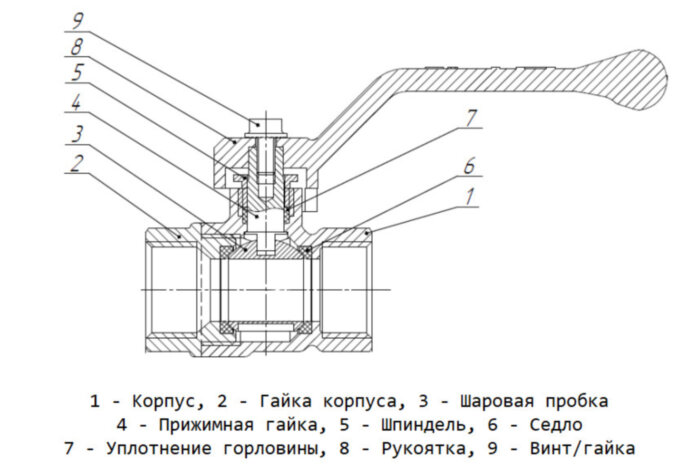 9
8
5
4
3
2
7
6
1

1 - Корпус, 2 - Гайка корпуса, 3 - Шаровая пробка
4 - Прижимная гайка, 5 - Шпиндель, 6 - Седло
7 - Уплотнение горловины, 8 - Рукоятка, 9 - Винт/гайка