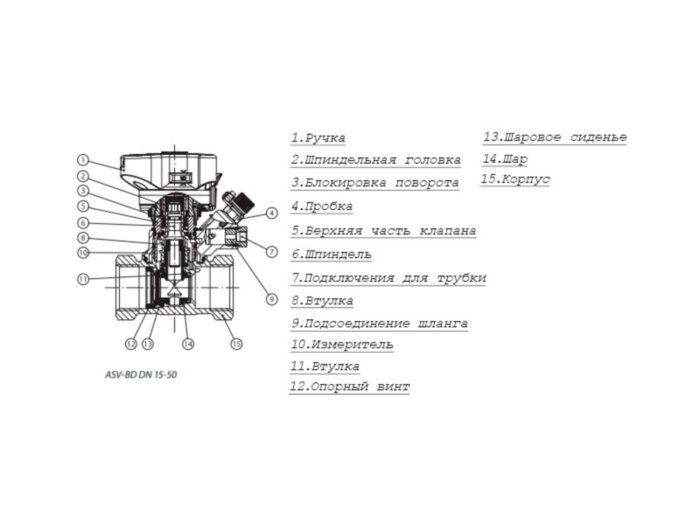 1
2
3
5
6
8
10
11
4
7
9
12
13
14
15

ASV-BD DN 15-50

1.Ручка
2.Шпиндельная головка
3.Блокировка поворота
4.Пробка
5.Верхняя часть клапана
6.Шпиндель
7.Подключения для трубки
8.Втулка
9.Подсоединение шланга
10.Измеритель
11.Втулка
12.Опорный винт

13.Шаровое сиденье
14.Шар
15.Корпус