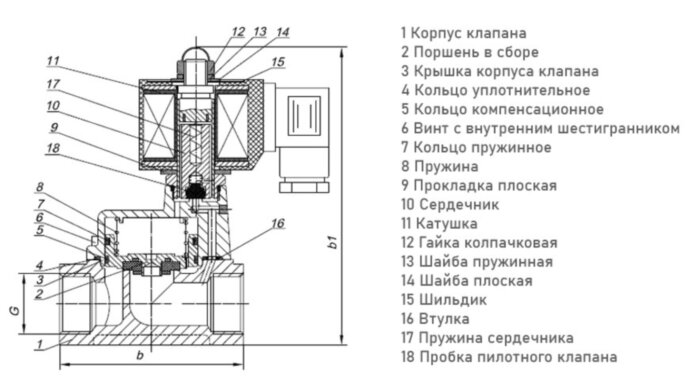 12 13 14
11
15
17
10
9
18
8
7
6
5
16
4
3
2
G
1
b
b1

1 Корпус клапана
2 Поршень в сборе
3 Крышка корпуса клапана
4 Кольцо уплотнительное
5 Кольцо компенсационное
6 Винт с внутренним шестигранником
7 Кольцо пружинное
8 Пружина
9 Прокладка плоская
10 Сердечник
11 Катушка
12 Гайка колпачковая
13 Шайба пружинная
14 Шайба плоская
15 Шильдик
16 Втулка
17 Пружина сердечника
18 Пробка пилотного клапана