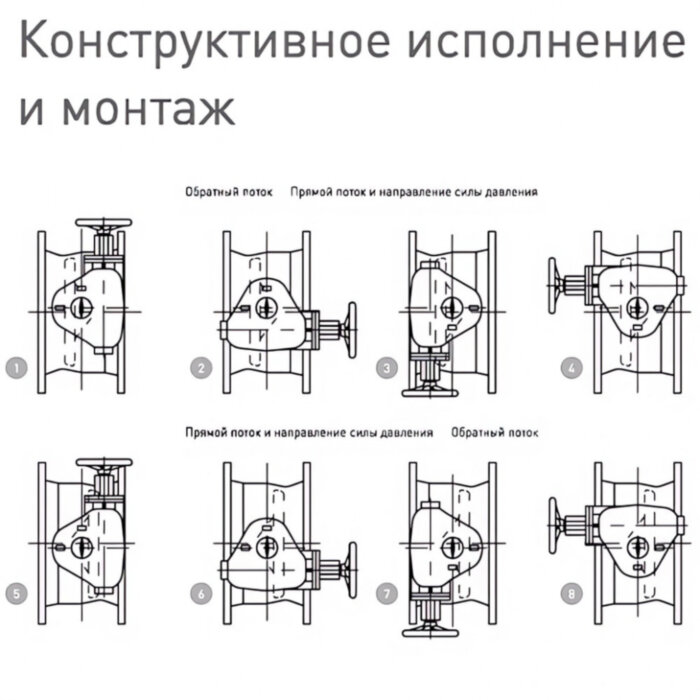 Конструктивное исполнение и монтаж

Обратный поток Прямой поток и направление силы давления

1

2

3

4

Прямой поток и направление силы давления Обратный поток

5

6

7

8