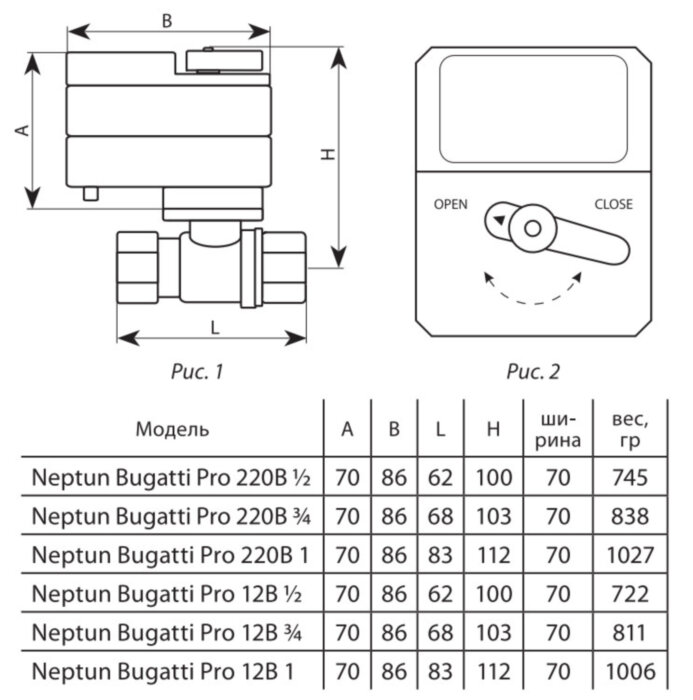 B

A

H

L

Рис. 1

OPEN

CLOSE

Рис. 2

| Модель | A | B | L | H | ширина | вес, гр |
|---|---|---|---|---|---|---|
| Neptun Bugatti Pro 220B ½ | 70 | 86 | 62 | 100 | 70 | 745 |
| Neptun Bugatti Pro 220B ¾ | 70 | 86 | 68 | 103 | 70 | 838 |
| Neptun Bugatti Pro 220B 1 | 70 | 86 | 83 | 112 | 70 | 1027 |
| Neptun Bugatti Pro 12B ½ | 70 | 86 | 62 | 100 | 70 | 722 |
| Neptun Bugatti Pro 12B ¾ | 70 | 86 | 68 | 103 | 70 | 811 |
| Neptun Bugatti Pro 12B 1 | 70 | 86 | 83 | 112 | 70 | 1006 |