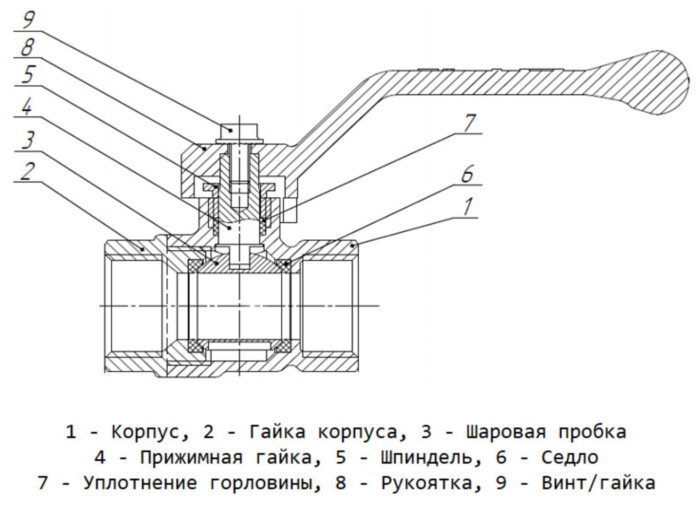 9
8
5
4
3
2
7
6
1

1 - Корпус, 2 - Гайка корпуса, 3 - Шаровая пробка
4 - Прижимная гайка, 5 - Шпиндель, 6 - Седло
7 - Уплотнение горловины, 8 - Рукоятка, 9 - Винт/гайка