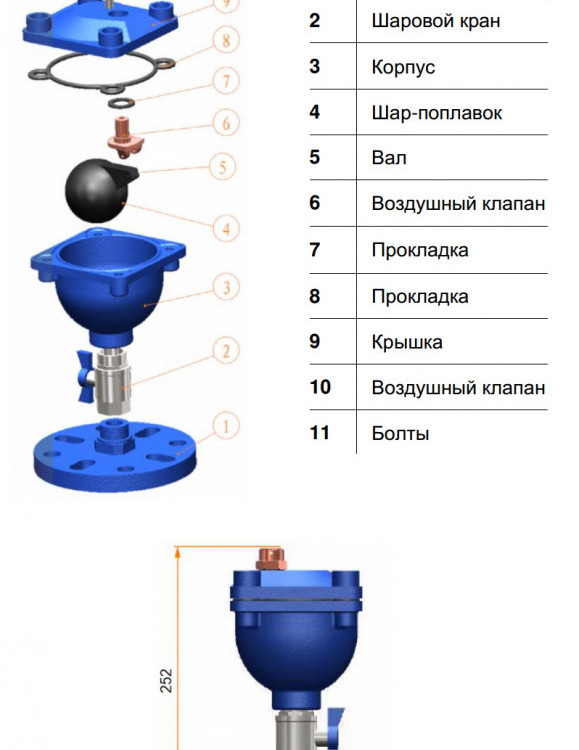 9
8
7
6
5
4
3
2
1

| 2 | Шаровой кран |
|---|---|
| 3 | Корпус |
| 4 | Шар-поплавок |
| 5 | Вал |
| 6 | Воздушный клапан |
| 7 | Прокладка |
| 8 | Прокладка |
| 9 | Крышка |
| 10 | Воздушный клапан |
| 11 | Болты |

252