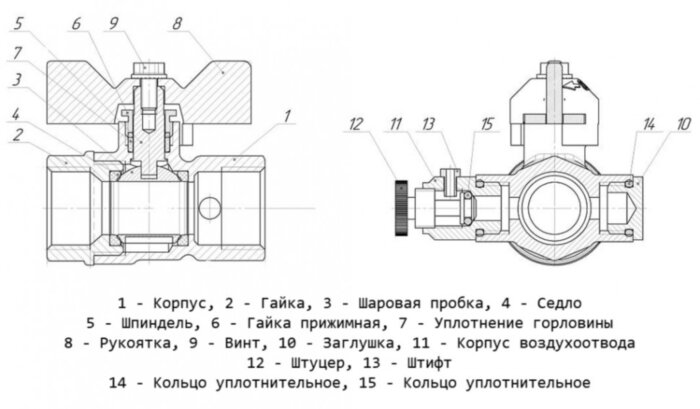 5 6 9 8
7
3
4
2
1

12 11 13 15 14 10

1 - Корпус, 2 - Гайка, 3 - Шаровая пробка, 4 - Седло
5 - Шпиндель, 6 - Гайка прижимная, 7 - Уплотнение горловины
8 - Рукоятка, 9 - Винт, 10 - Заглушка, 11 - Корпус воздухоотвода
12 - Штуцер, 13 - Штифт
14 - Кольцо уплотнительное, 15 - Кольцо уплотнительное