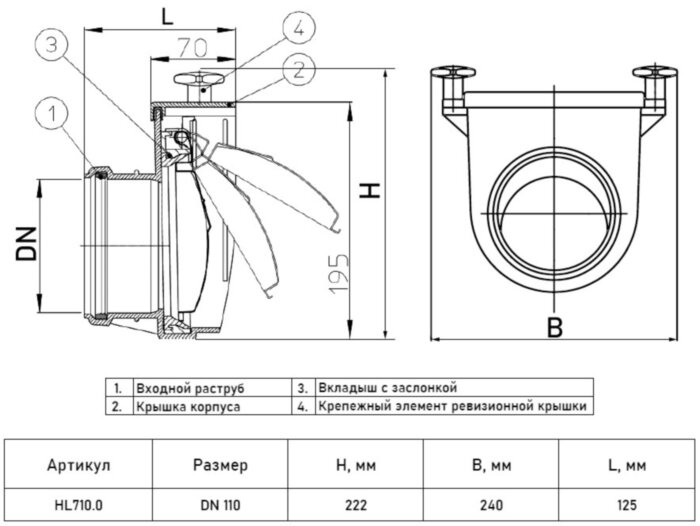 L
70
3
4
2
1
DN
H
195
B

| 1. | Входной раструб | 3. | Вкладыш с заслонкой |
|---|---|---|---|
| 2. | Крышка корпуса | 4. | Крепежный элемент ревизионной крышки |

| Артикул | Размер | H, мм | B, мм | L, мм |
|---|---|---|---|---|
| HL710.0 | DN 110 | 222 | 240 | 125 |