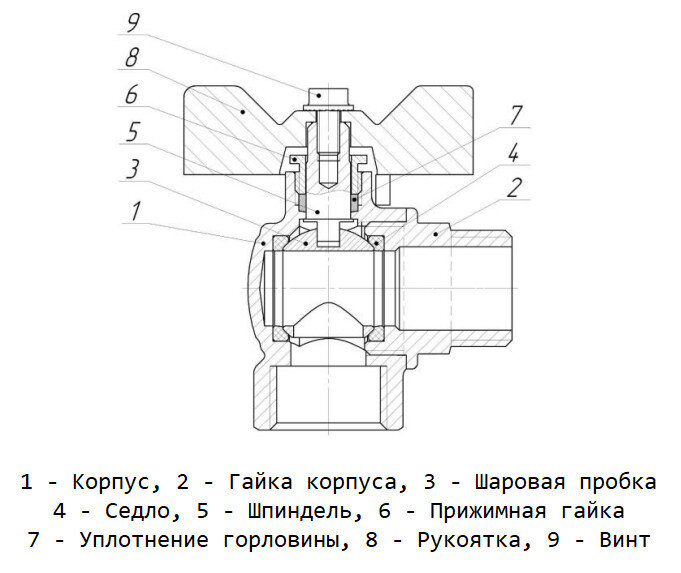 9
8
6
5
3
1
7
4
2

1 - Корпус, 2 - Гайка корпуса, 3 - Шаровая пробка
4 - Седло, 5 - Шпиндель, 6 - Прижимная гайка
7 - Уплотнение горловины, 8 - Рукоятка, 9 - Винт